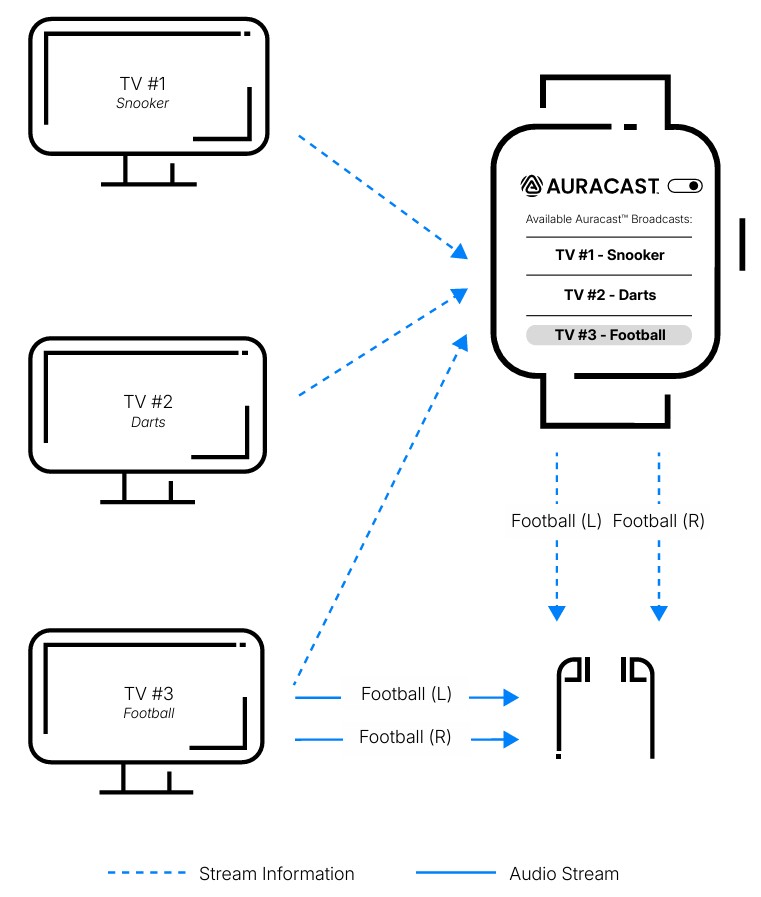 TV #1
Snooker

TV #2
Darts

TV #3
Football

AURACAST.

Available Auracast™ Broadcasts:

TV #1 - Snooker

TV #2 - Darts

TV #3 - Football

Football (L) Football (R)

Football (L)

Football (R)

Stream Information Audio Stream